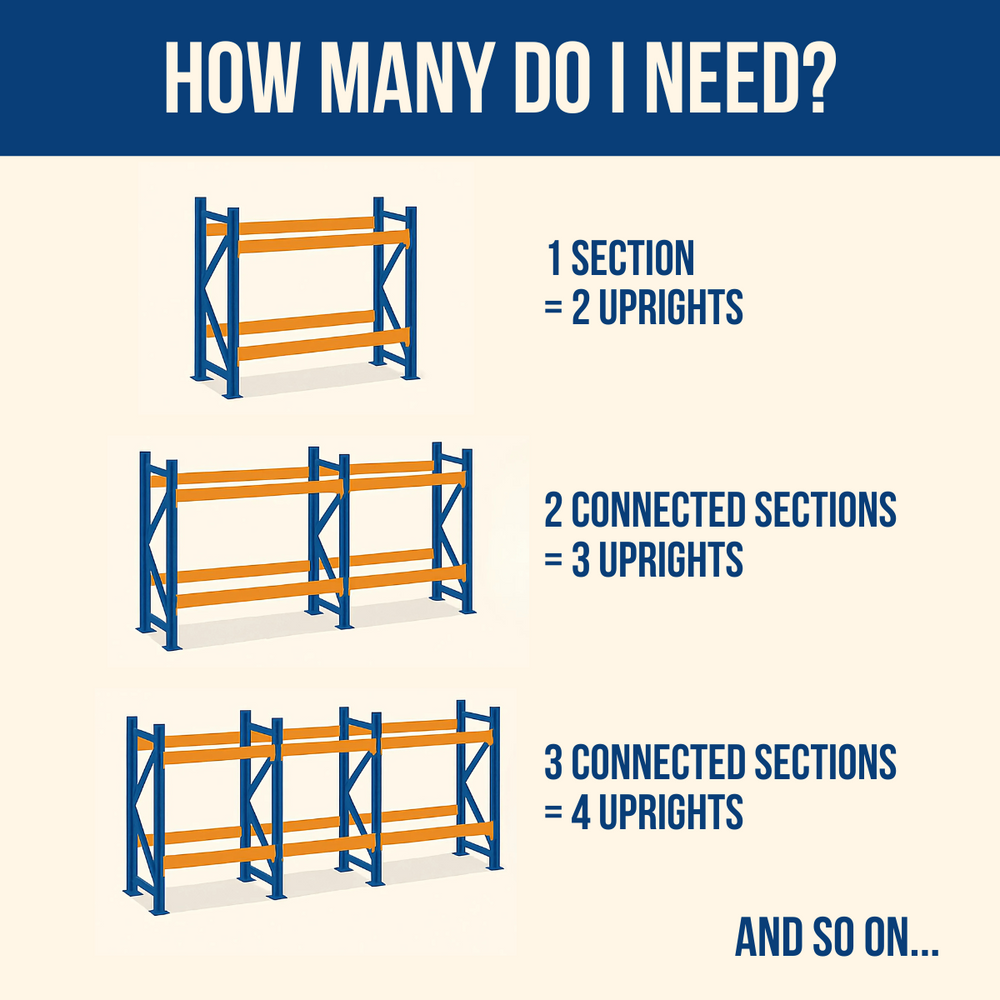 HOW MANY DO I NEED?

1 SECTION
= 2 UPRIGHTS

2 CONNECTED SECTIONS
= 3 UPRIGHTS

3 CONNECTED SECTIONS
= 4 UPRIGHTS

AND SO ON...